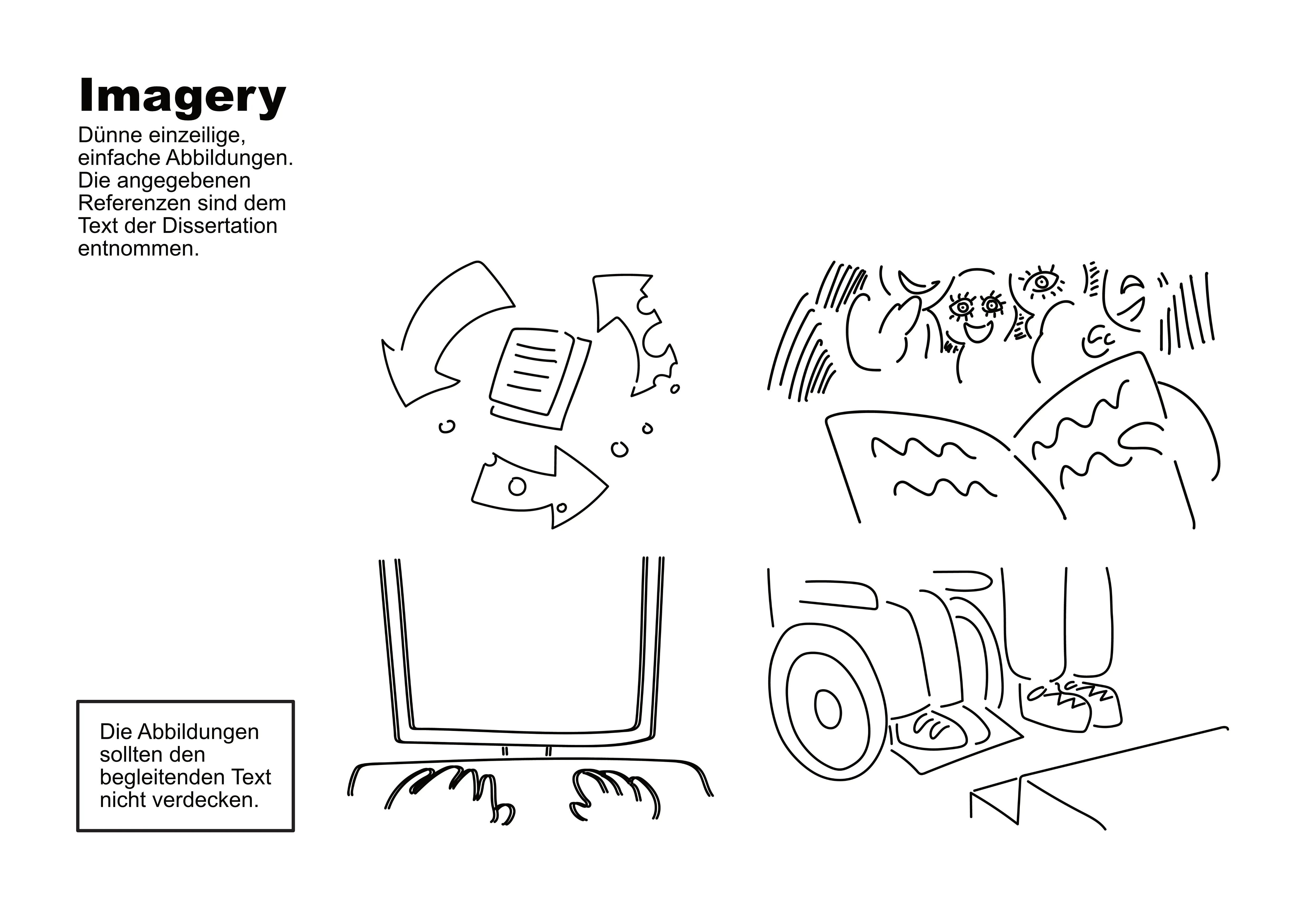 Imagery

Dünne einzeilige, einfache Abbildungen. Die angegebenen Referenzen sind dem Text der Dissertation entnommen.

Die Abbildungen sollten den begleitenden Text nicht verdecken.